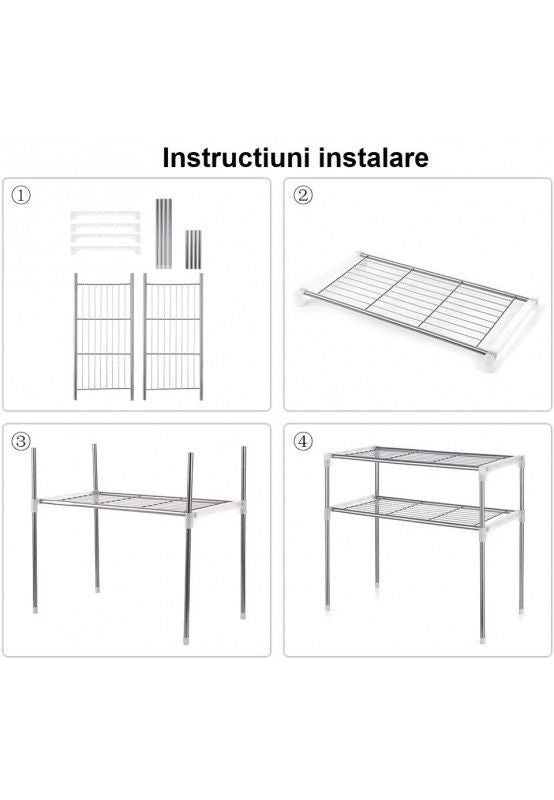 Instructiuni instalare

①

②

③

④