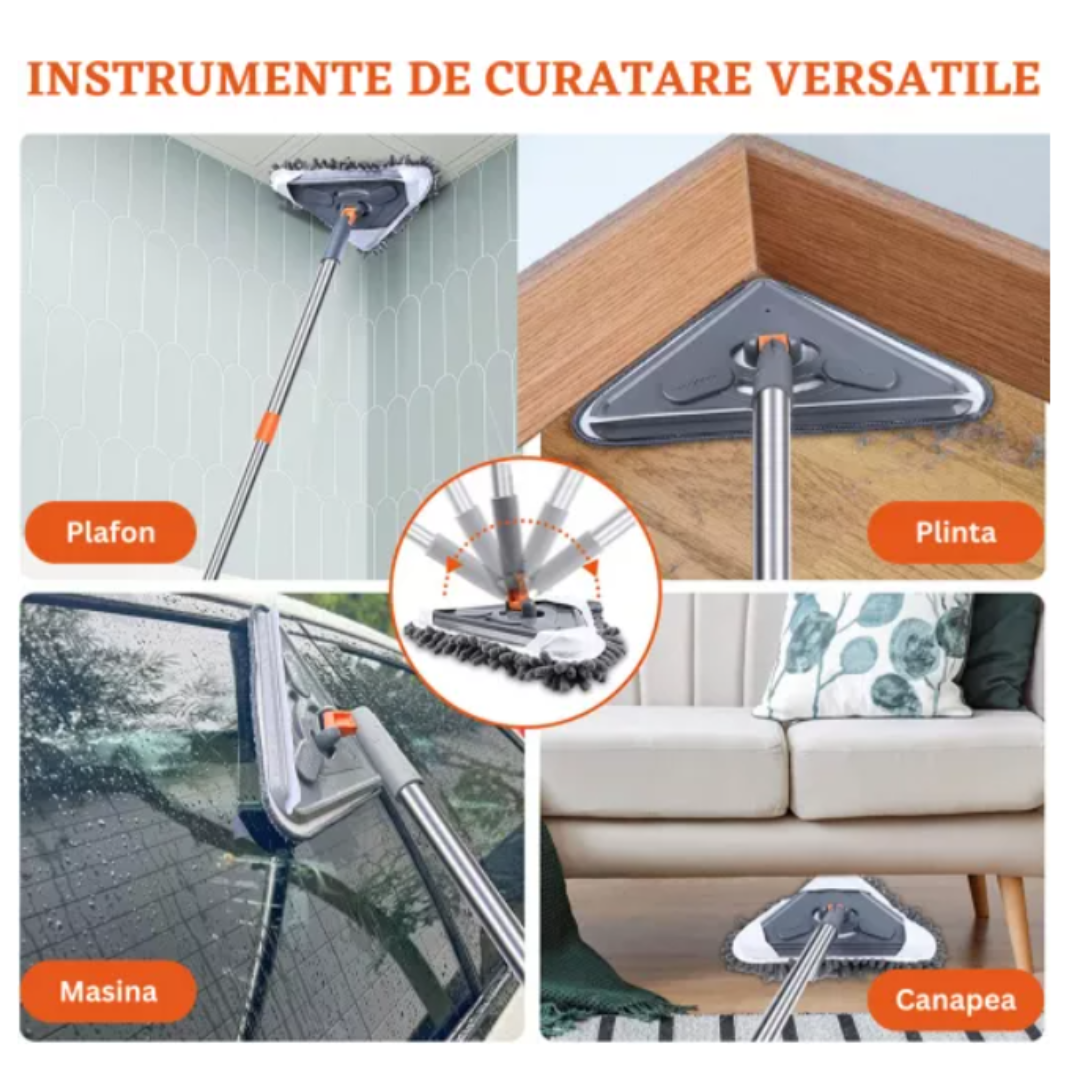 INSTRUMENTE DE CURATARE VERSATILE

Plafon

Plinta

Masina

Canapea